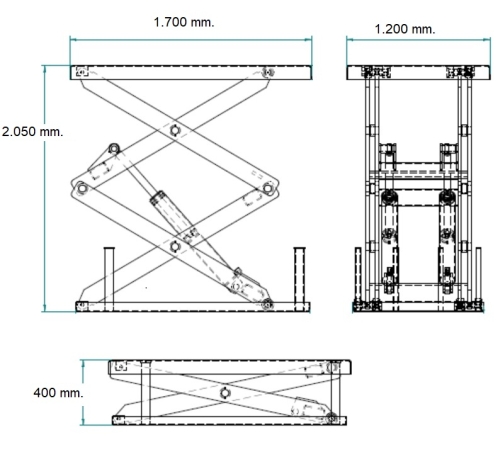 1.700 mm.

1.200 mm.

2.050 mm.

400 mm.